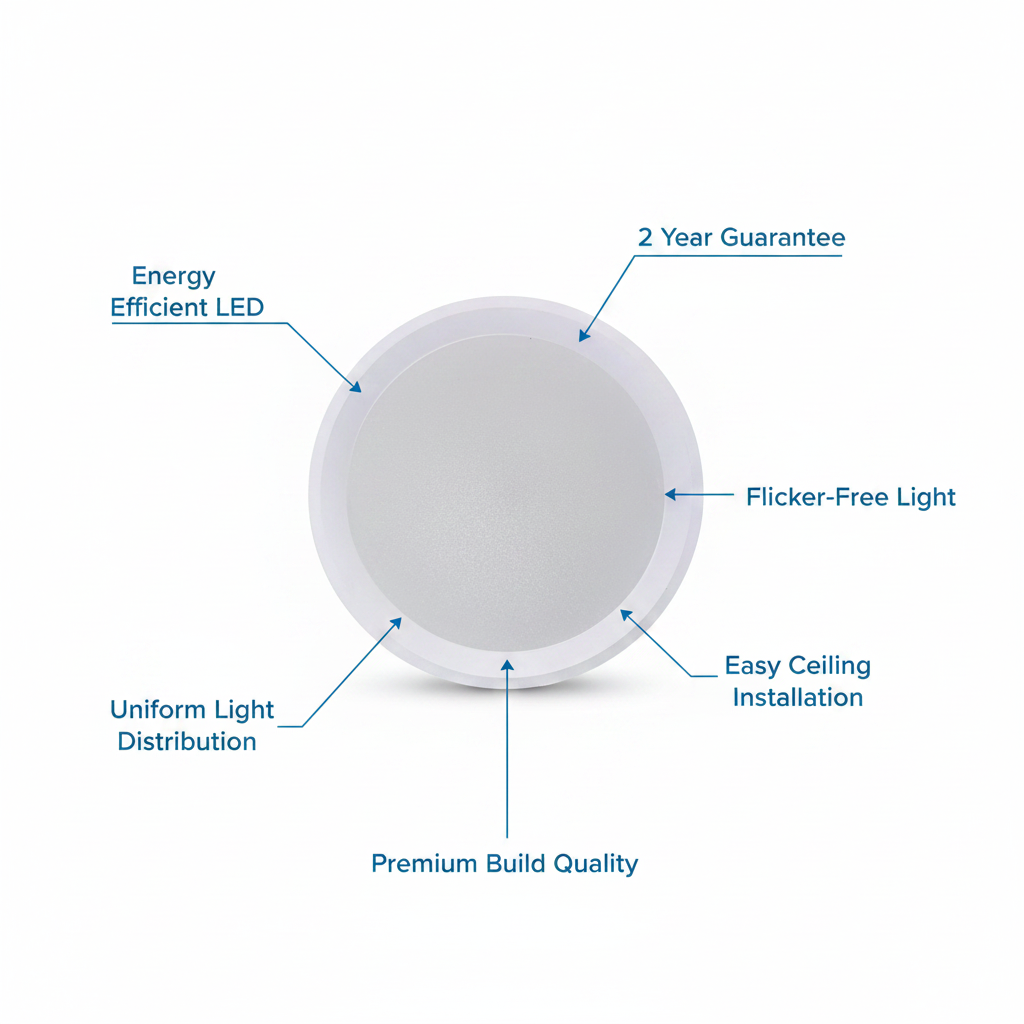 2 Year Guarantee

Energy
Efficient LED

Flicker-Free Light

Easy Ceiling
Installation

Uniform Light
Distribution

Premium Build Quality